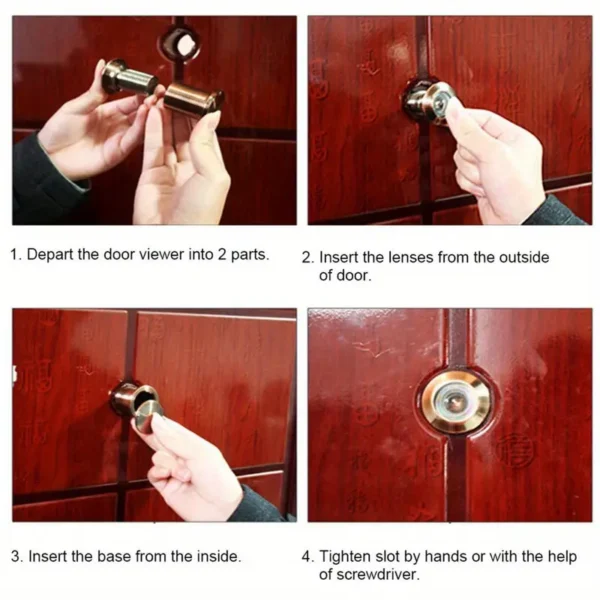 1. Depart the door viewer into 2 parts.

2. Insert the lenses from the outside of door.

3. Insert the base from the inside.

4. Tighten slot by hands or with the help of screwdriver.